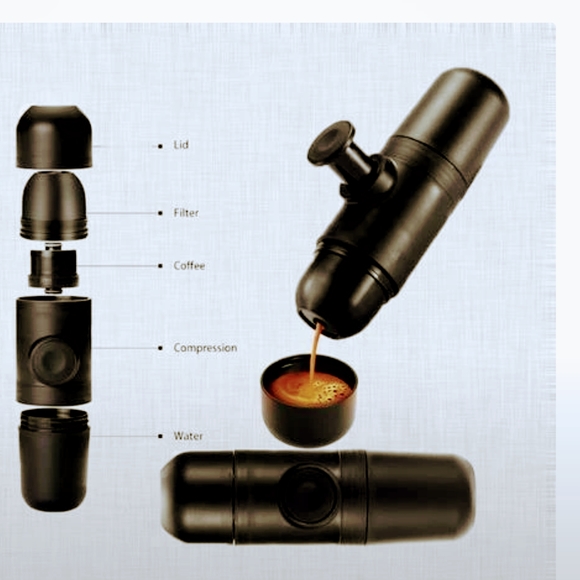 Lid
Filter
Coffee
Compression
Water